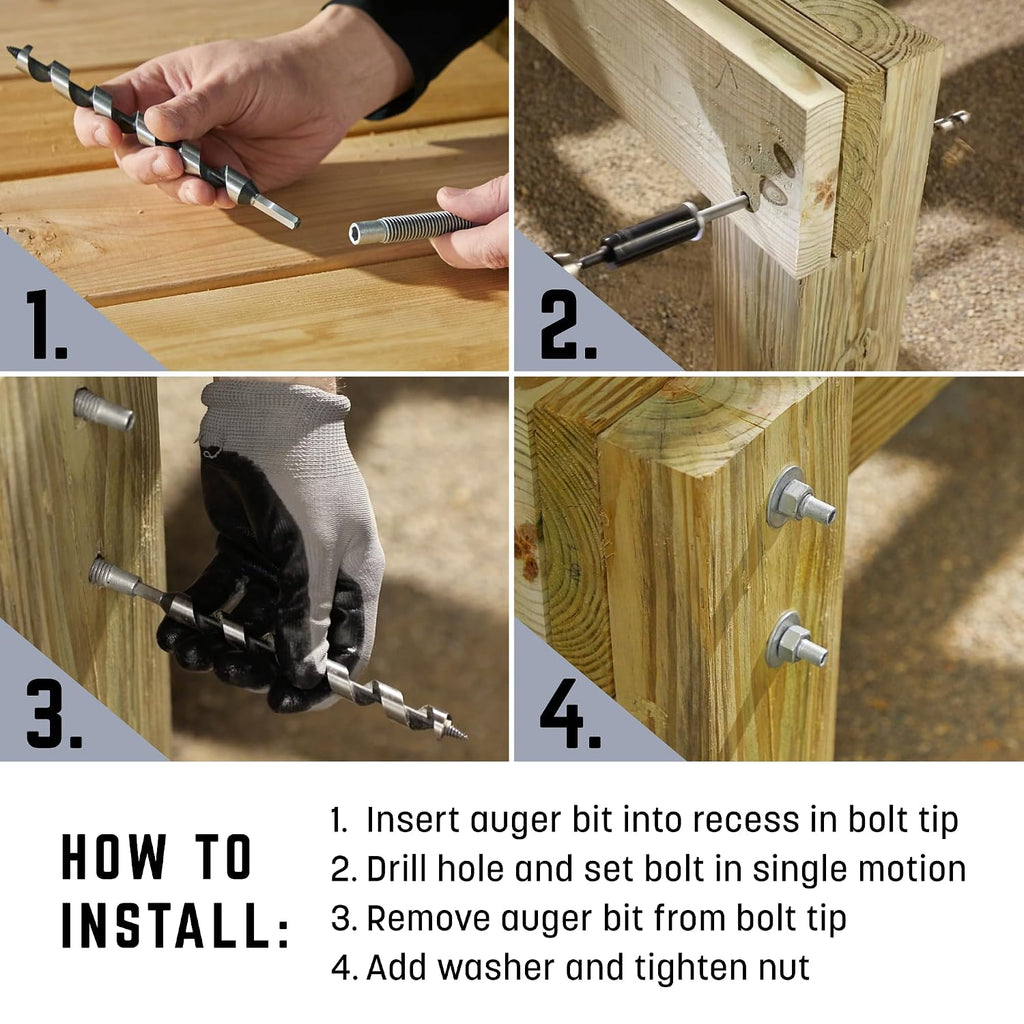 1.

2.

3.

4.

HOW TO INSTALL:

1. Insert auger bit into recess in bolt tip
2. Drill hole and set bolt in single motion
3. Remove auger bit from bolt tip
4. Add washer and tighten nut