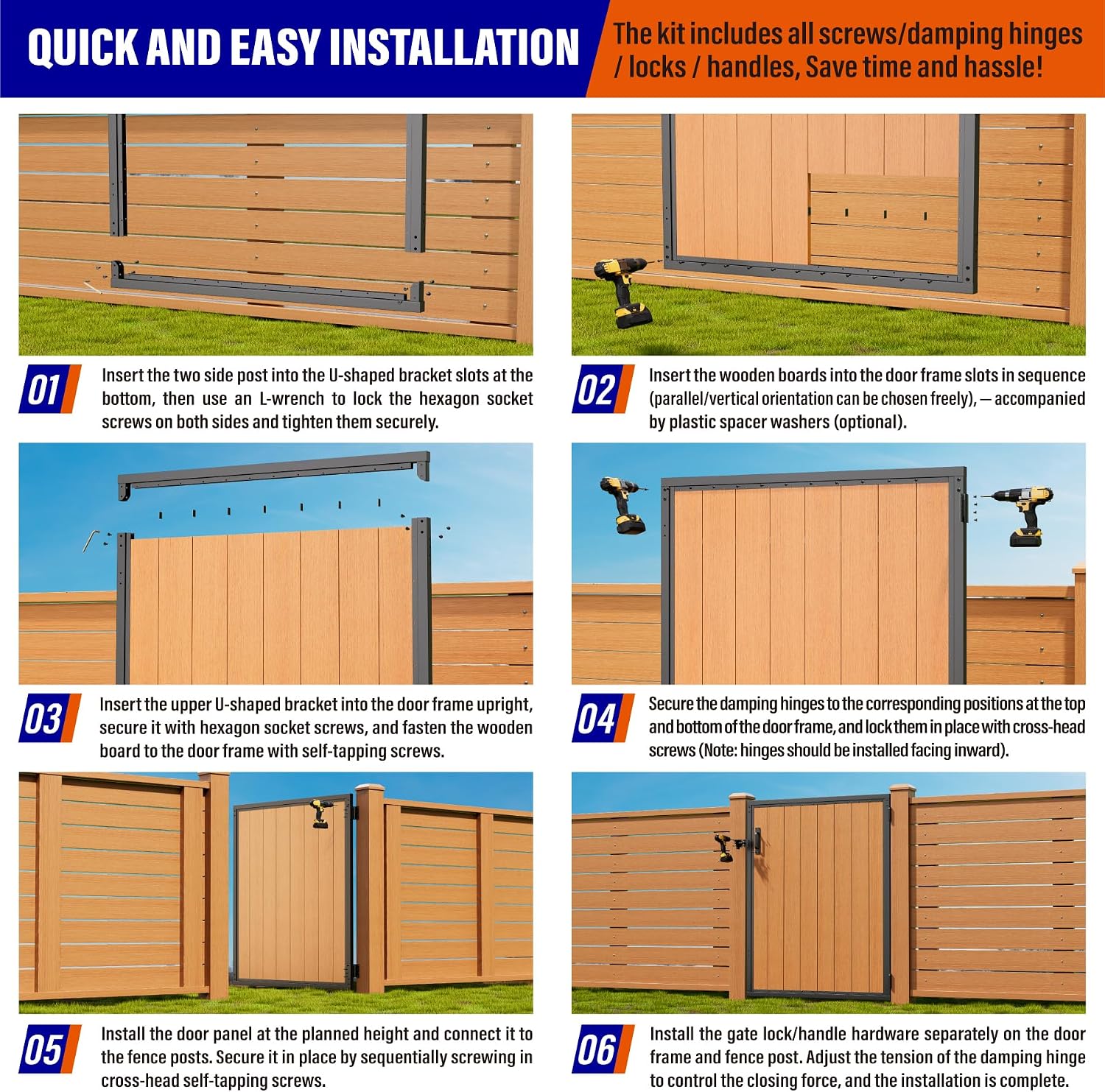 QUICK AND EASY INSTALLATION

The kit includes all screws/damping hinges / locks / handles, Save time and hassle!

01 Insert the two side post into the U-shaped bracket slots at the bottom, then use an L-wrench to lock the hexagon socket screws on both sides and tighten them securely.

02 Insert the wooden boards into the door frame slots in sequence (parallel/vertical orientation can be chosen freely), — accompanied by plastic spacer washers (optional).

03 Insert the upper U-shaped bracket into the door frame upright, secure it with hexagon socket screws, and fasten the wooden board to the door frame with self-tapping screws.

04 Secure the damping hinges to the corresponding positions at the top and bottom of the door frame, and lock them in place with cross-head screws (Note: hinges should be installed facing inward).

05 Install the door panel at the planned height and connect it to the fence posts. Secure it in place by sequentially screwing in cross-head self-tapping screws.

06 Install the gate lock/handle hardware separately on the door frame and fence post. Adjust the tension of the damping hinge to control the closing force, and the installation is complete.