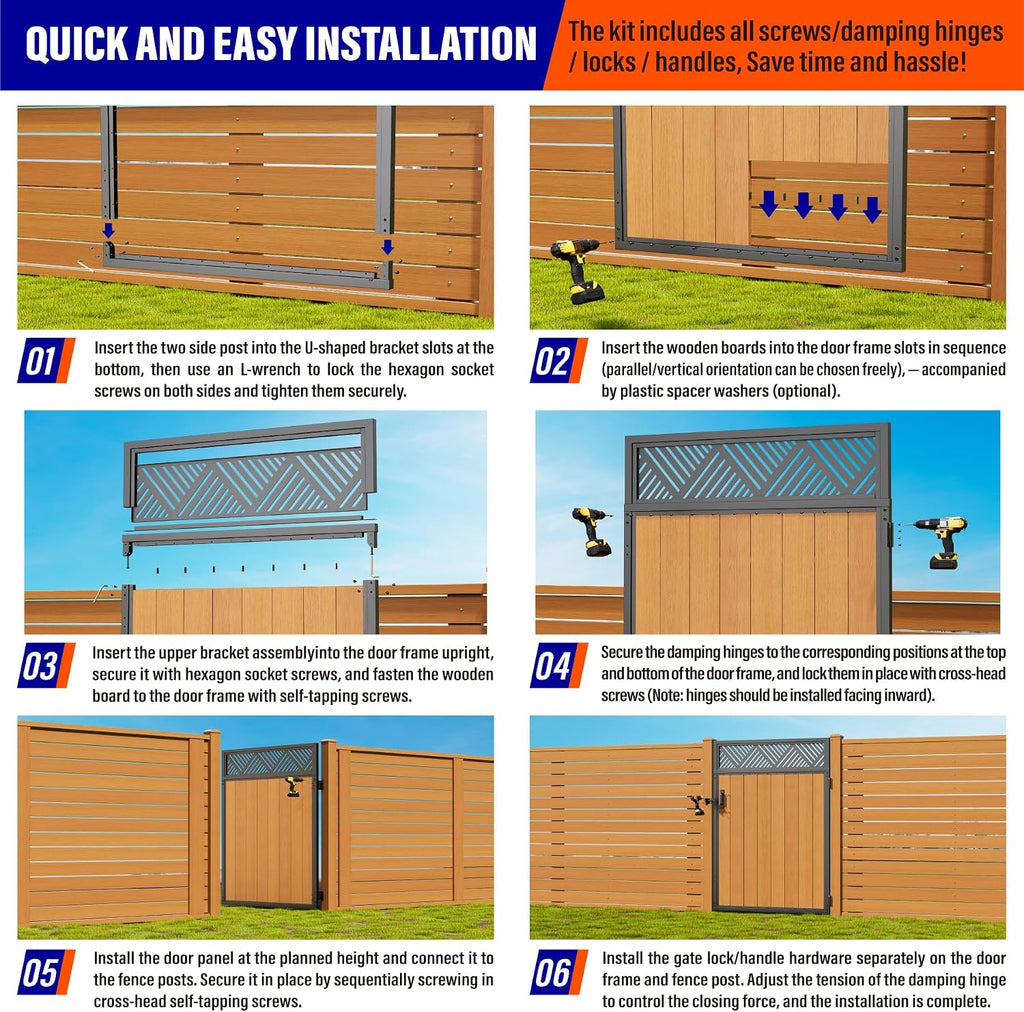 QUICK AND EASY INSTALLATION

The kit includes all screws/damping hinges / locks / handles, Save time and hassle!

01

Insert the two side post into the U-shaped bracket slots at the bottom, then use an L-wrench to lock the hexagon socket screws on both sides and tighten them securely.

02

Insert the wooden boards into the door frame slots in sequence (parallel/vertical orientation can be chosen freely), — accompanied by plastic spacer washers (optional).

03

Insert the upper bracket assemblyinto the door frame upright, secure it with hexagon socket screws, and fasten the wooden board to the door frame with self-tapping screws.

04

Secure the damping hinges to the corresponding positions at the top and bottom of the door frame, and lock them in place with cross-head screws (Note: hinges should be installed facing inward).

05

Install the door panel at the planned height and connect it to the fence posts. Secure it in place by sequentially screwing in cross-head self-tapping screws.

06

Install the gate lock/handle hardware separately on the door frame and fence post. Adjust the tension of the damping hinge to control the closing force, and the installation is complete.