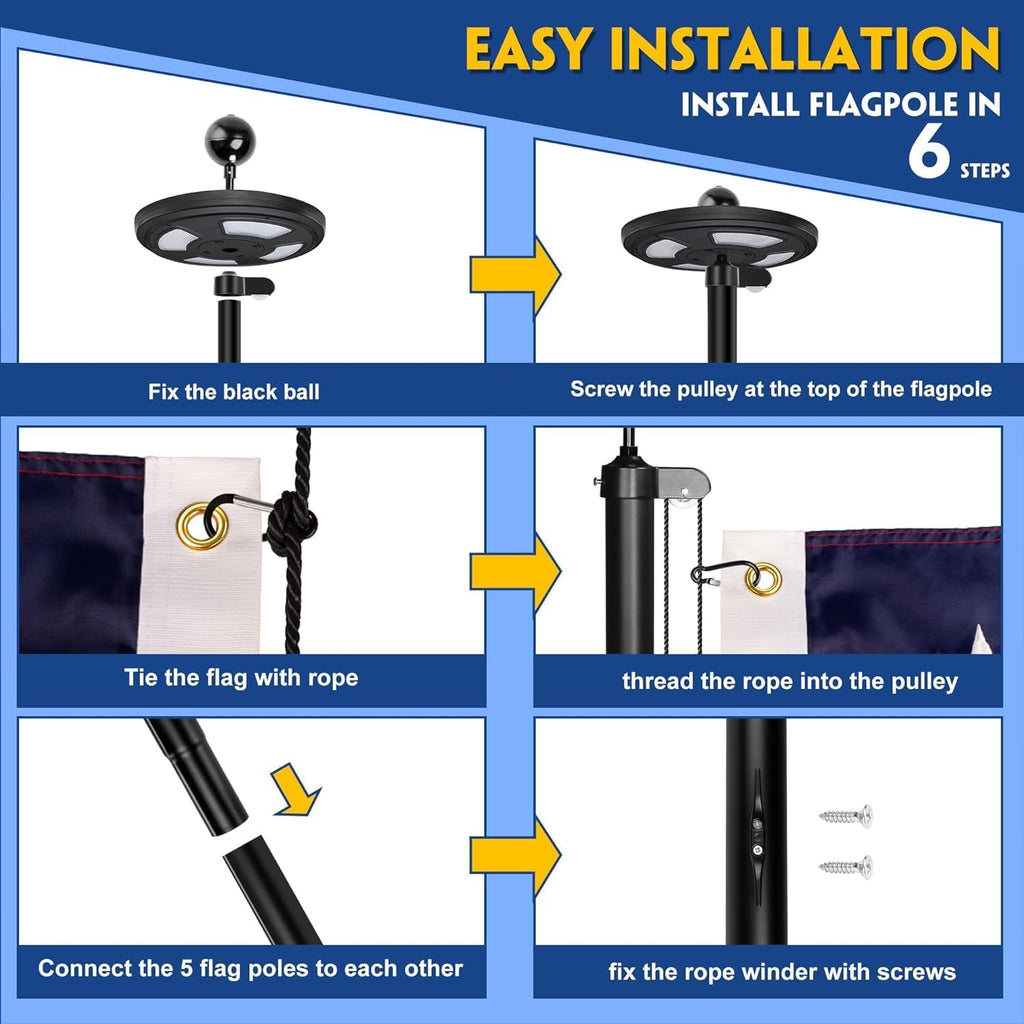 EASY INSTALLATION
INSTALL FLAGPOLE IN
6 STEPS

Fix the black ball

Screw the pulley at the top of the flagpole

Tie the flag with rope

thread the rope into the pulley

Connect the 5 flag poles to each other

fix the rope winder with screws