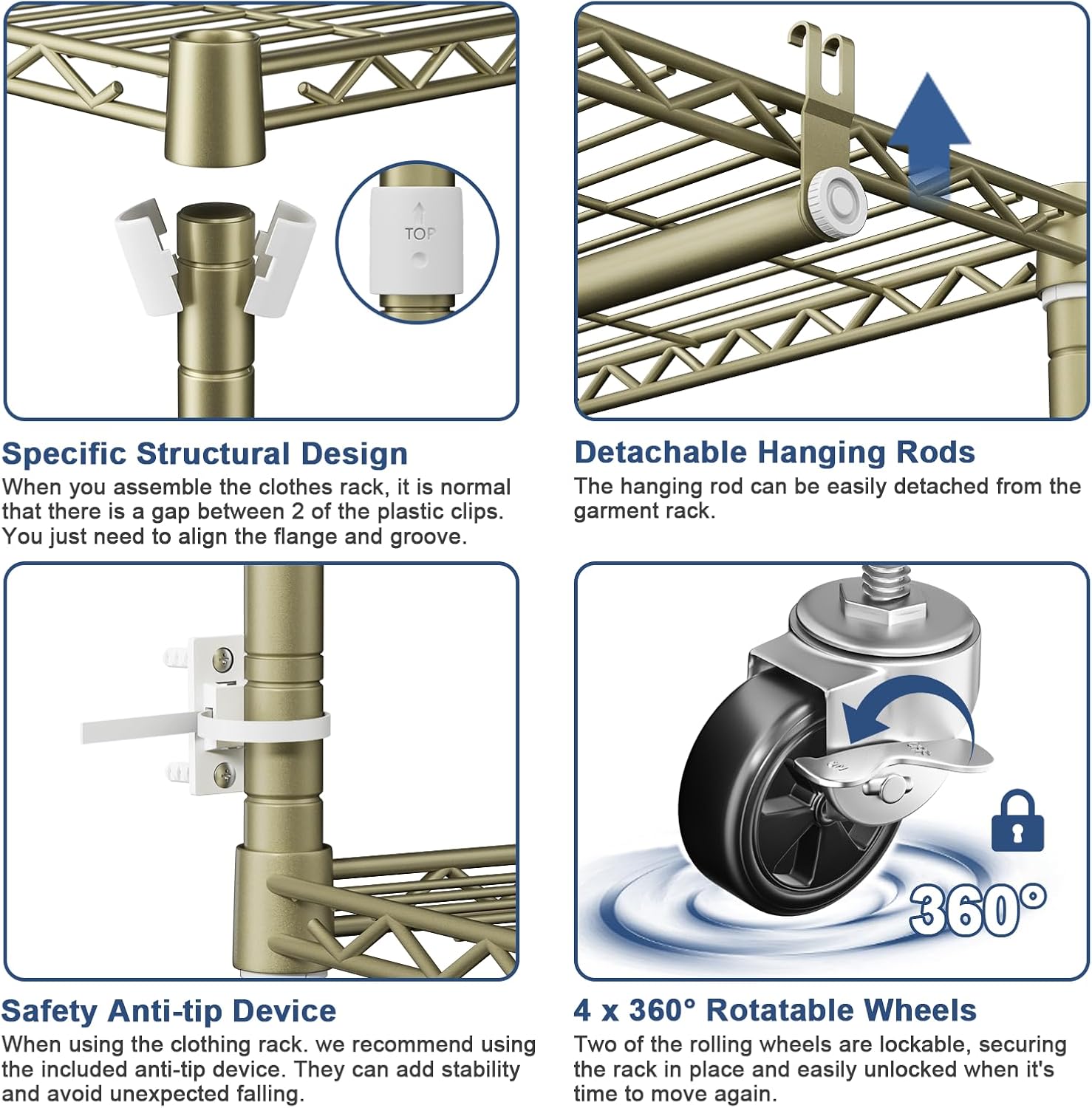 TOP

Specific Structural Design
When you assemble the clothes rack, it is normal that there is a gap between 2 of the plastic clips. You just need to align the flange and groove.

Detachable Hanging Rods
The hanging rod can be easily detached from the garment rack.

360°

Safety Anti-tip Device
When using the clothing rack. we recommend using the included anti-tip device. They can add stability and avoid unexpected falling.

4 x 360° Rotatable Wheels
Two of the rolling wheels are lockable, securing the rack in place and easily unlocked when it's time to move again.