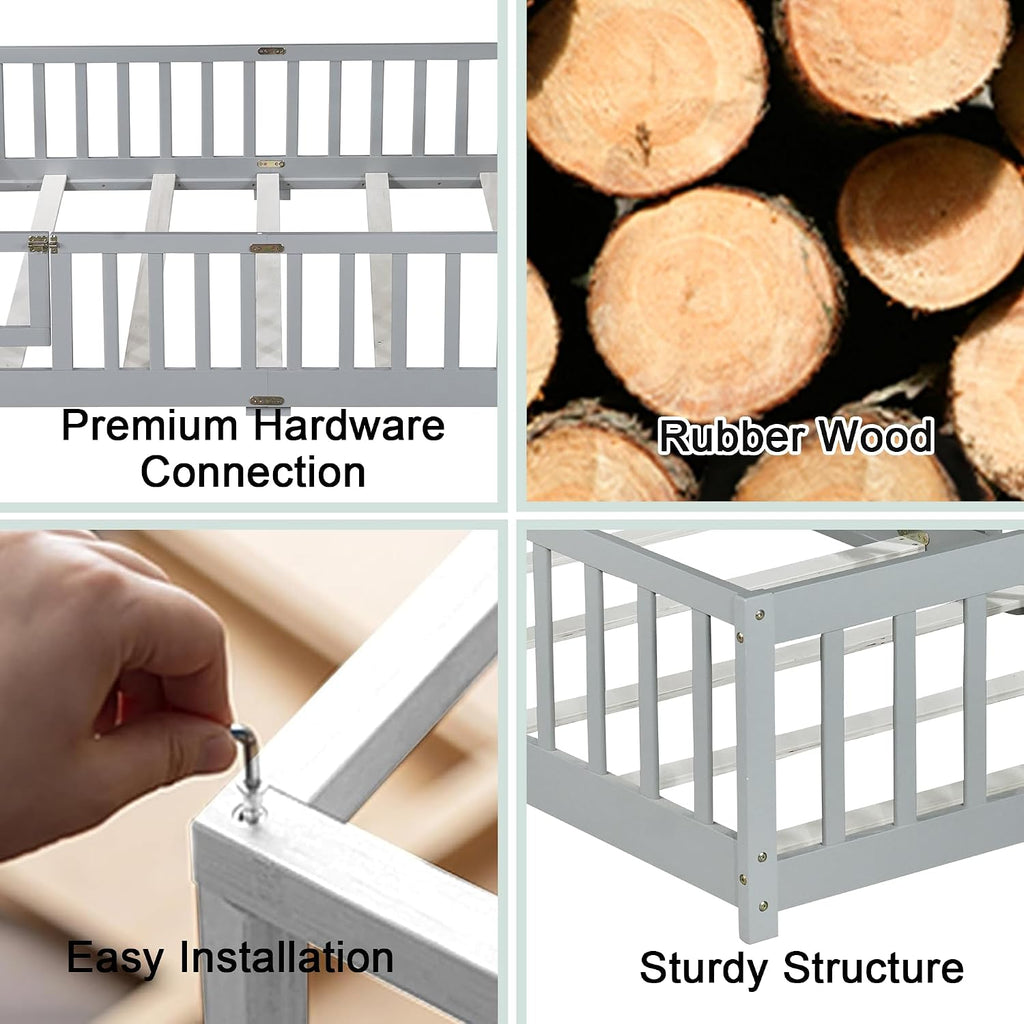 Premium Hardware Connection

Rubber Wood

Easy Installation

Sturdy Structure