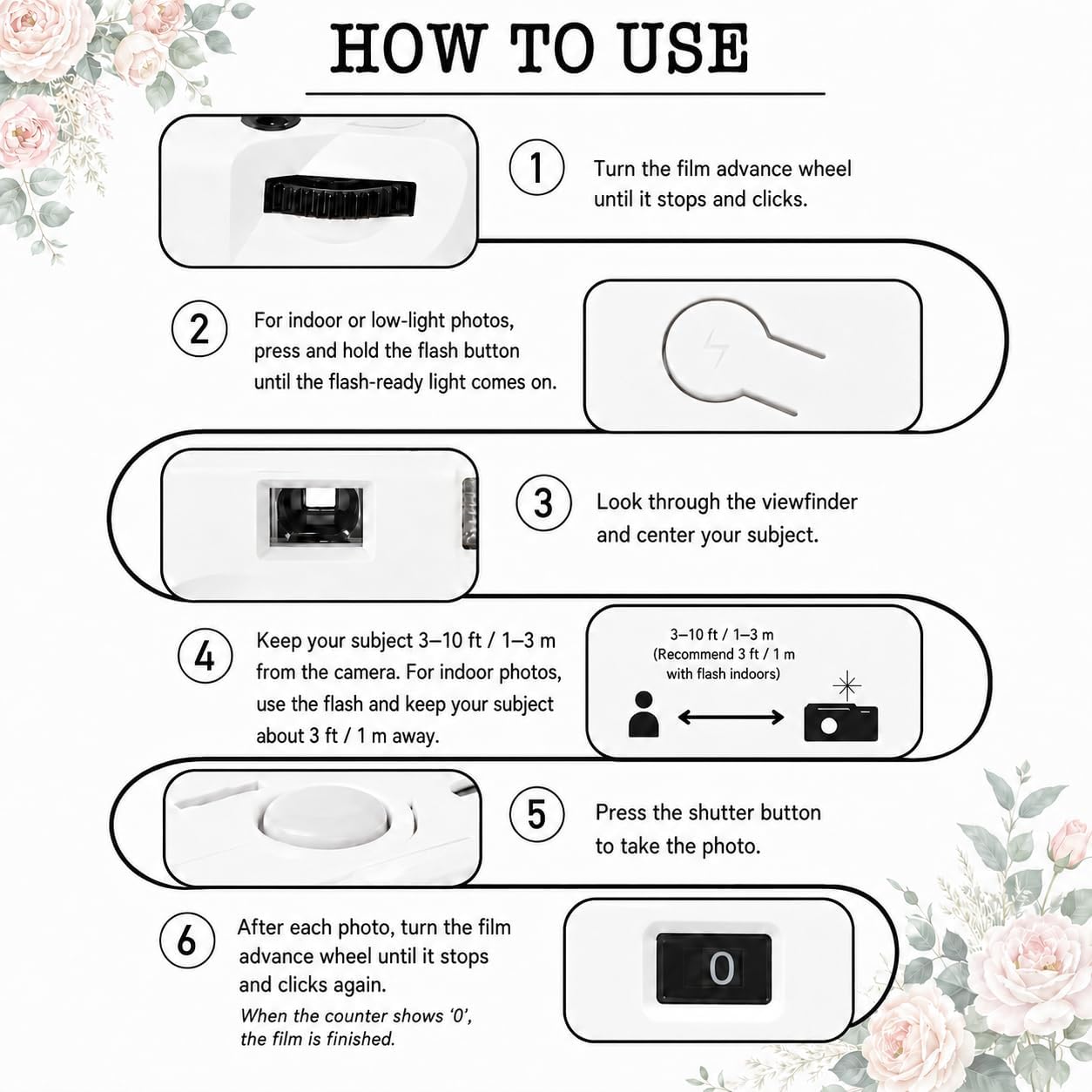 HOW TO USE

1 Turn the film advance wheel until it stops and clicks.

2 For indoor or low-light photos, press and hold the flash button until the flash-ready light comes on.

3 Look through the viewfinder and center your subject.

4 Keep your subject 3–10 ft / 1–3 m from the camera. For indoor photos, use the flash and keep your subject about 3 ft / 1 m away.

3–10 ft / 1–3 m (Recommend 3 ft / 1 m with flash indoors)

5 Press the shutter button to take the photo.

6 After each photo, turn the film advance wheel until it stops and clicks again.

When the counter shows '0', the film is finished.

0