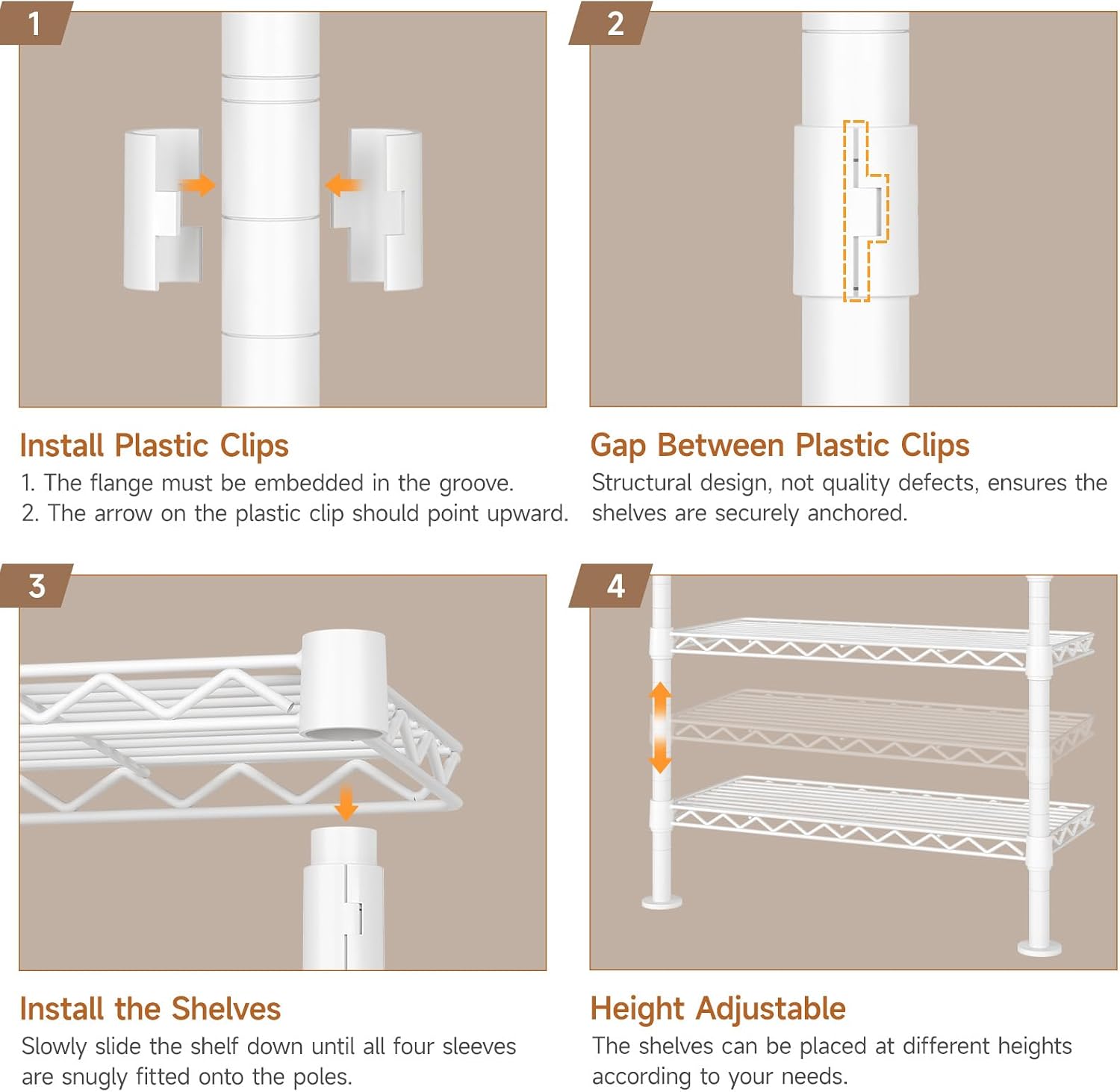 1

Install Plastic Clips
1. The flange must be embedded in the groove.
2. The arrow on the plastic clip should point upward.

2

Gap Between Plastic Clips
Structural design, not quality defects, ensures the shelves are securely anchored.

3

Install the Shelves
Slowly slide the shelf down until all four sleeves are snugly fitted onto the poles.

4

Height Adjustable
The shelves can be placed at different heights according to your needs.