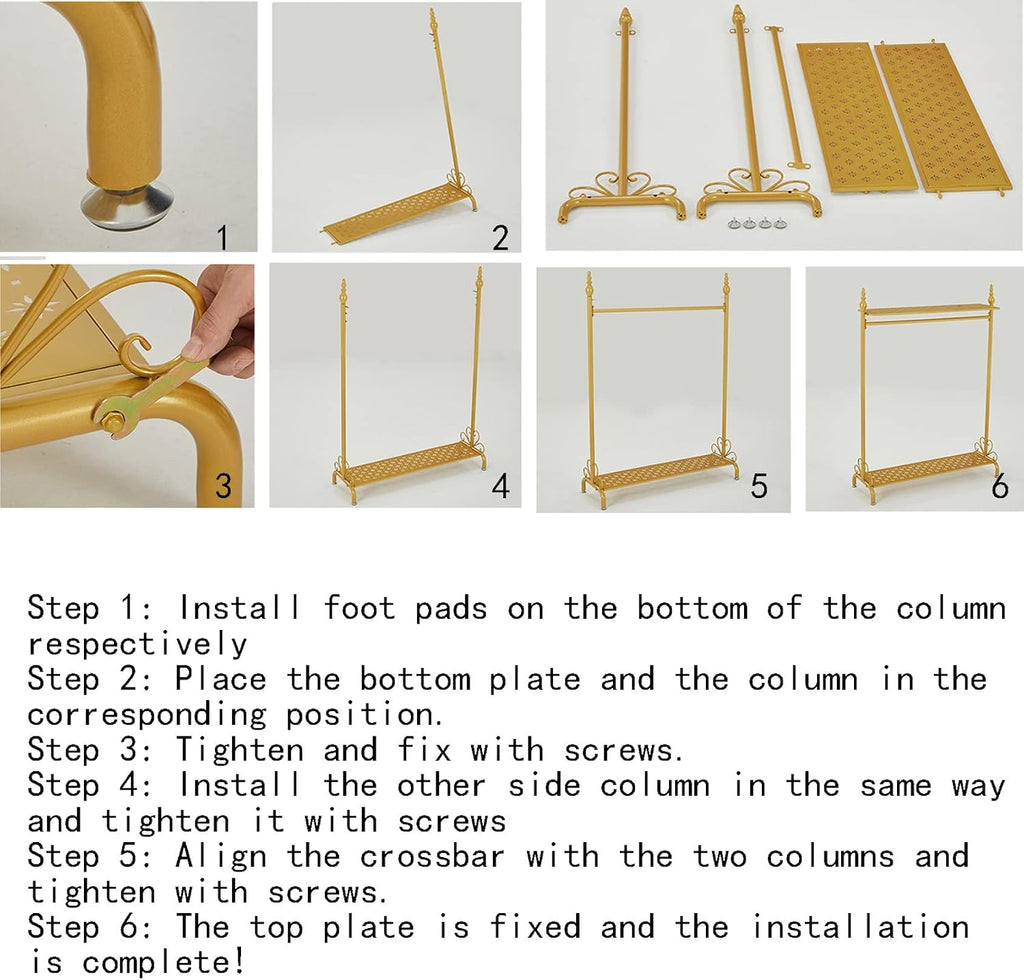 1

2

3

4

5

6

Step 1: Install foot pads on the bottom of the column respectively
Step 2: Place the bottom plate and the column in the corresponding position.
Step 3: Tighten and fix with screws.
Step 4: Install the other side column in the same way and tighten it with screws
Step 5: Align the crossbar with the two columns and tighten with screws.
Step 6: The top plate is fixed and the installation is complete!