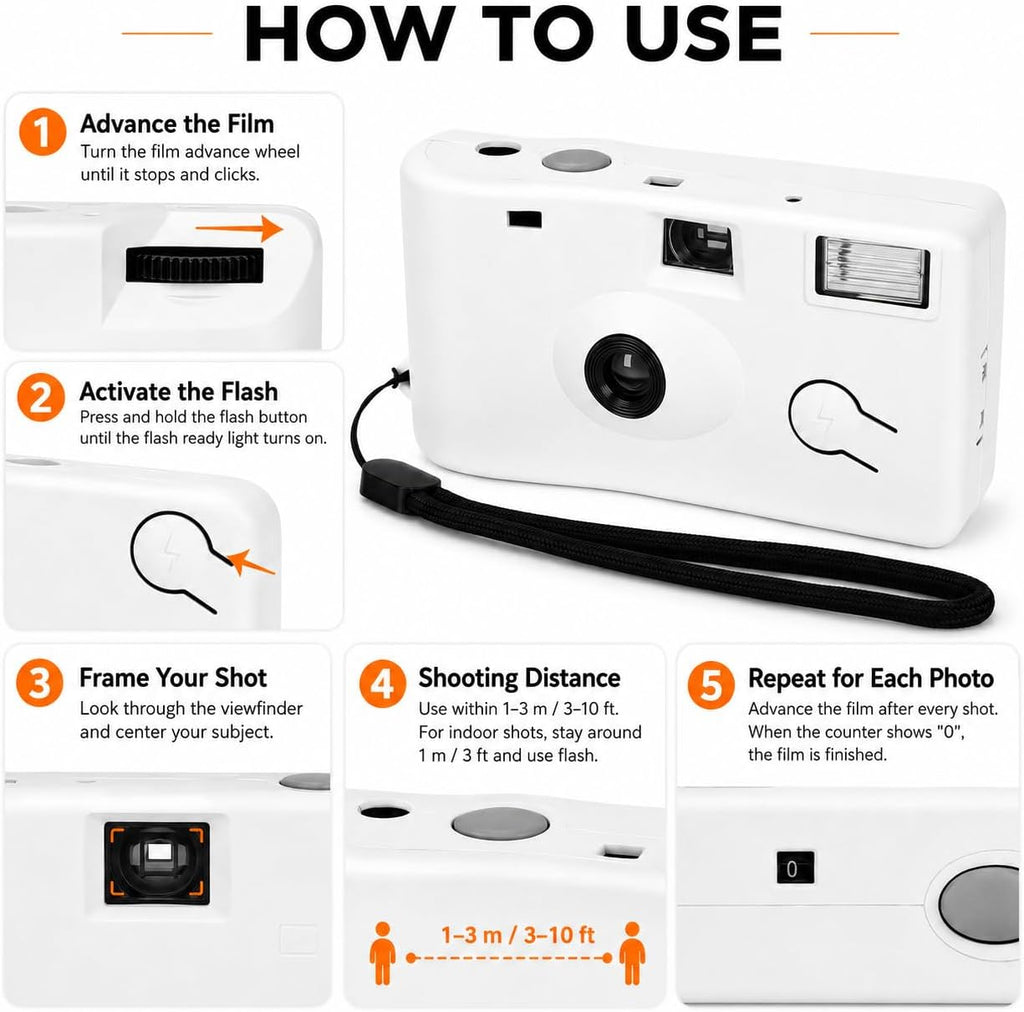 HOW TO USE

1 Advance the Film
Turn the film advance wheel until it stops and clicks.

2 Activate the Flash
Press and hold the flash button until the flash ready light turns on.

3 Frame Your Shot
Look through the viewfinder and center your subject.

4 Shooting Distance
Use within 1–3 m / 3–10 ft. For indoor shots, stay around 1 m / 3 ft and use flash.

1–3 m / 3–10 ft

5 Repeat for Each Photo
Advance the film after every shot. When the counter shows "0", the film is finished.

0