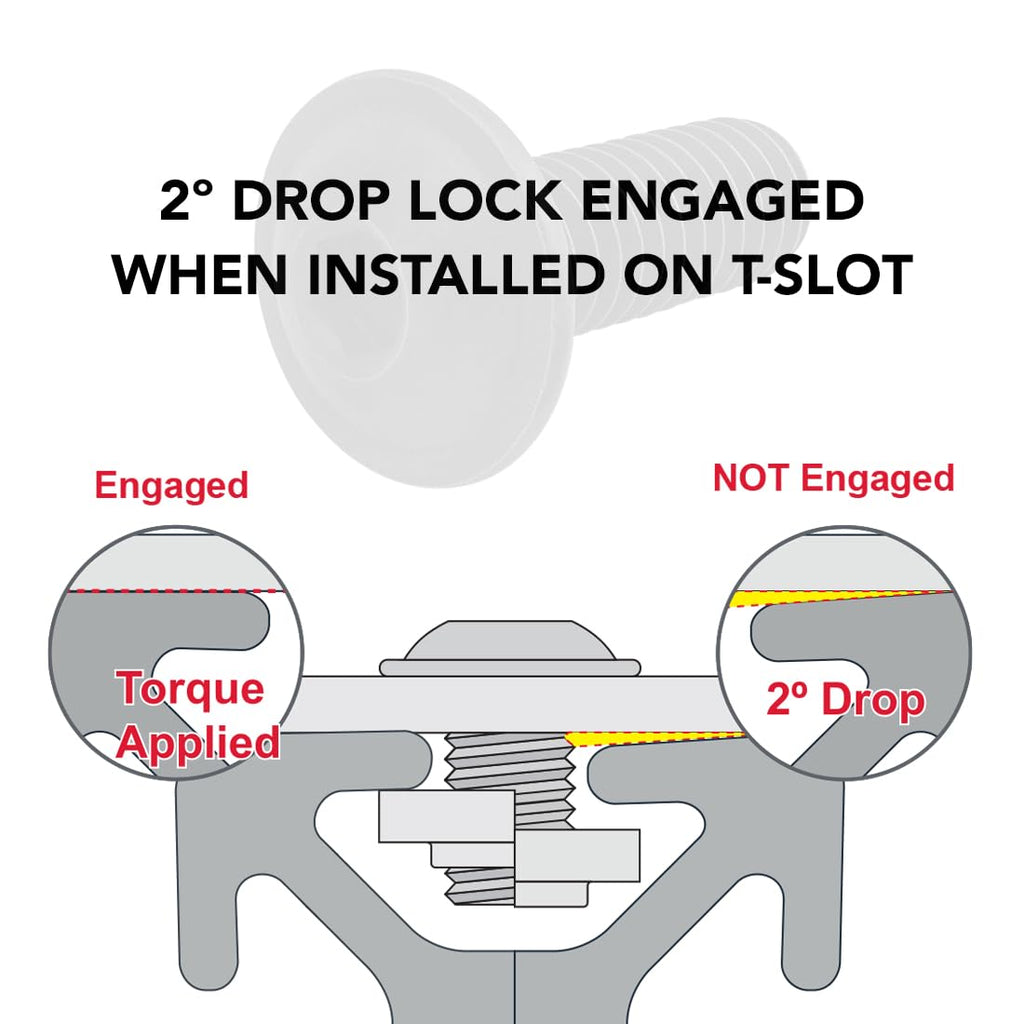 2° DROP LOCK ENGAGED WHEN INSTALLED ON T-SLOT

Engaged

NOT Engaged

Torque Applied

2º Drop